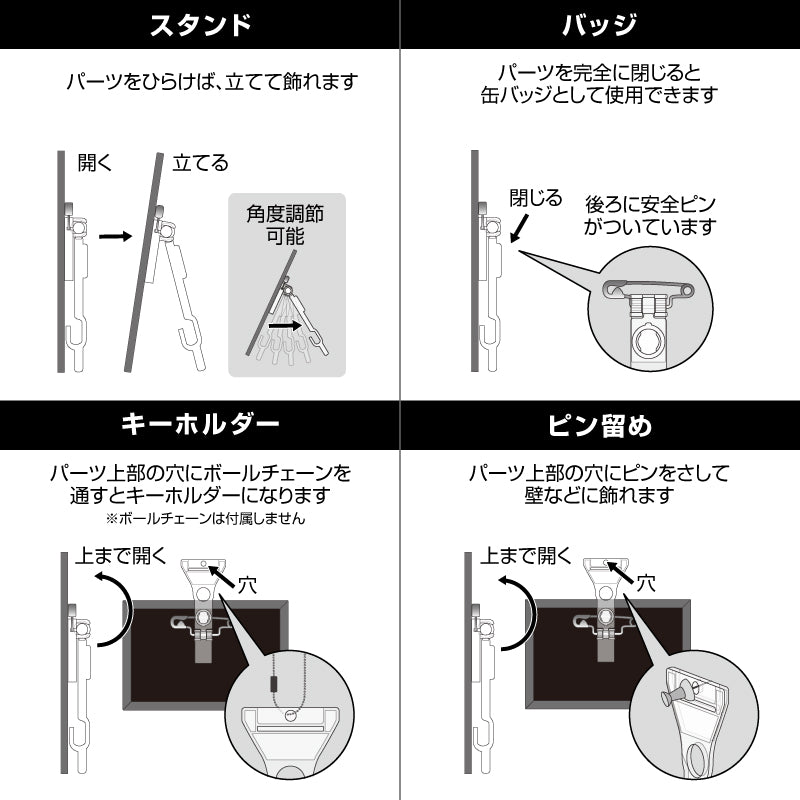 スタンド

パーツをひらけば、立てて飾れます

開く

立てる

角度調節可能

バッジ

パーツを完全に閉じると缶バッジとして使用できます

閉じる

後ろに安全ピンがついています

キーホルダー

パーツ上部の穴にボールチェーンを通すとキーホルダーになります
※ボールチェーンは付属しません

上まで開く

穴

ピン留め

パーツ上部の穴にピンをさして壁などに飾れます

上まで開く

穴