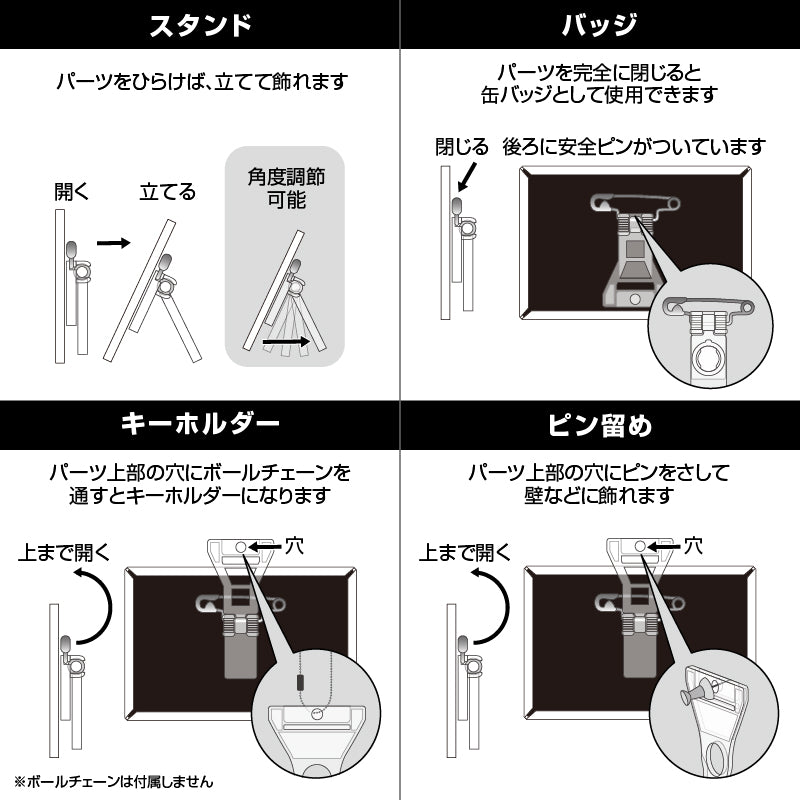 スタンド

パーツをひらけば、立てて飾れます

開く

立てる

角度調節可能

バッジ

パーツを完全に閉じると缶バッジとして使用できます

閉じる

後ろに安全ピンがついています

キーホルダー

パーツ上部の穴にボールチェーンを通すとキーホルダーになります

上まで開く

穴

※ボールチェーンは付属しません

ピン留め

パーツ上部の穴にピンをさして壁などに飾れます

上まで開く

穴