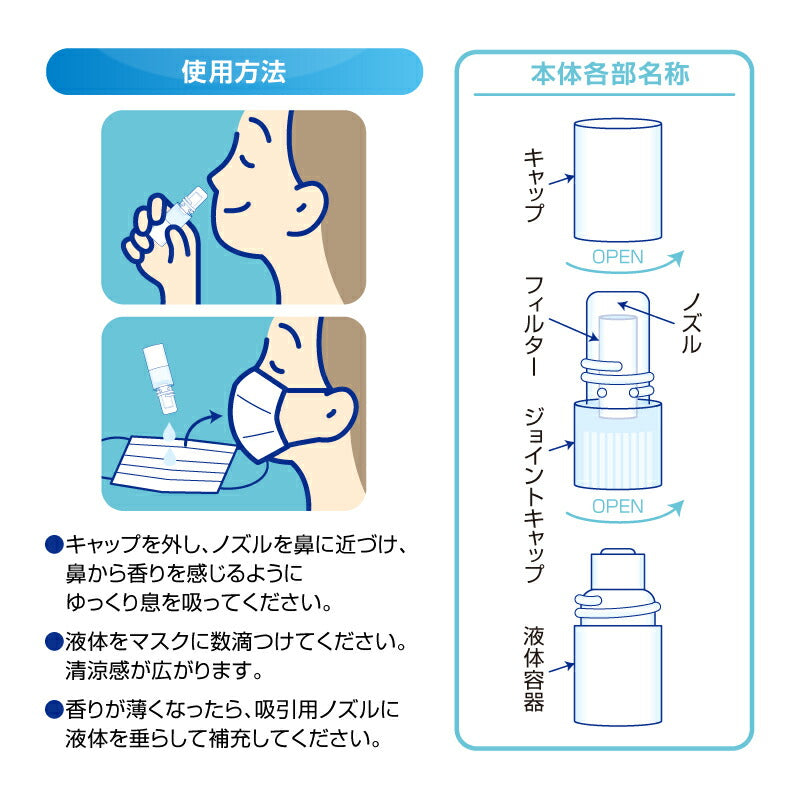 使用方法

●キャップを外し、ノズルを鼻に近づけ、鼻から香りを感じるようにゆっくり息を吸ってください。

●液体をマスクに数滴つけてください。清涼感が広がります。

●香りが薄くなったら、吸引用ノズルに液体を垂らして補充してください。

本体各部名称

キャップ

OPEN

フィルター

ノズル

ジョイントキャップ

OPEN

液体容器